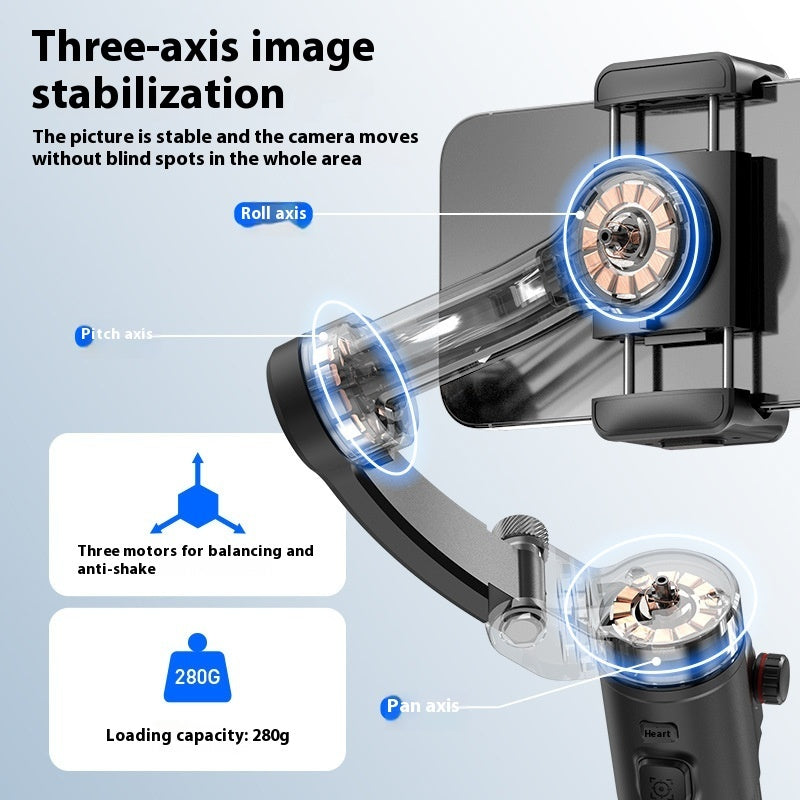 Three-axis image stabilization

The picture is stable and the camera moves without blind spots in the whole area

Roll axis

Pitch axis

Three motors for balancing and anti-shake

280G

Loading capacity: 280g

Pan axis

Heart